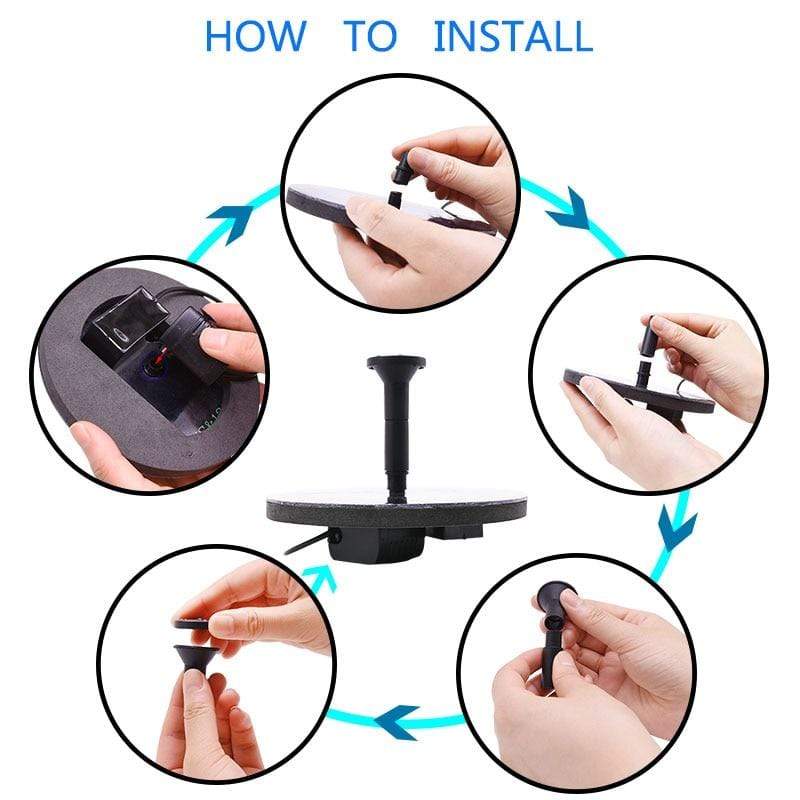 HOW TO INSTALL