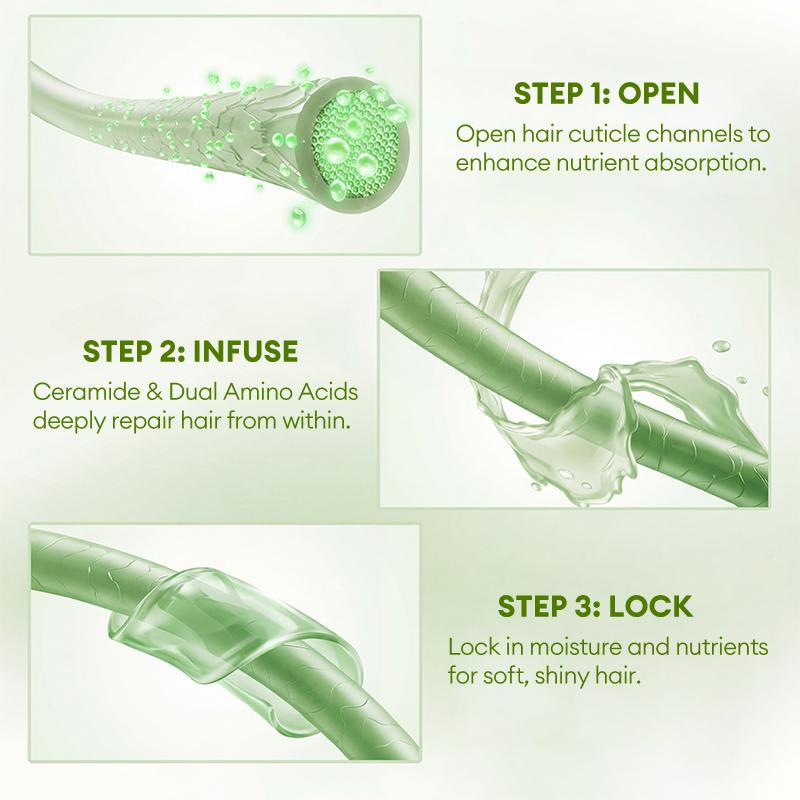 STEP 1: OPEN
Open hair cuticle channels to enhance nutrient absorption.

STEP 2: INFUSE
Ceramide & Dual Amino Acids deeply repair hair from within.

STEP 3: LOCK
Lock in moisture and nutrients for soft, shiny hair.